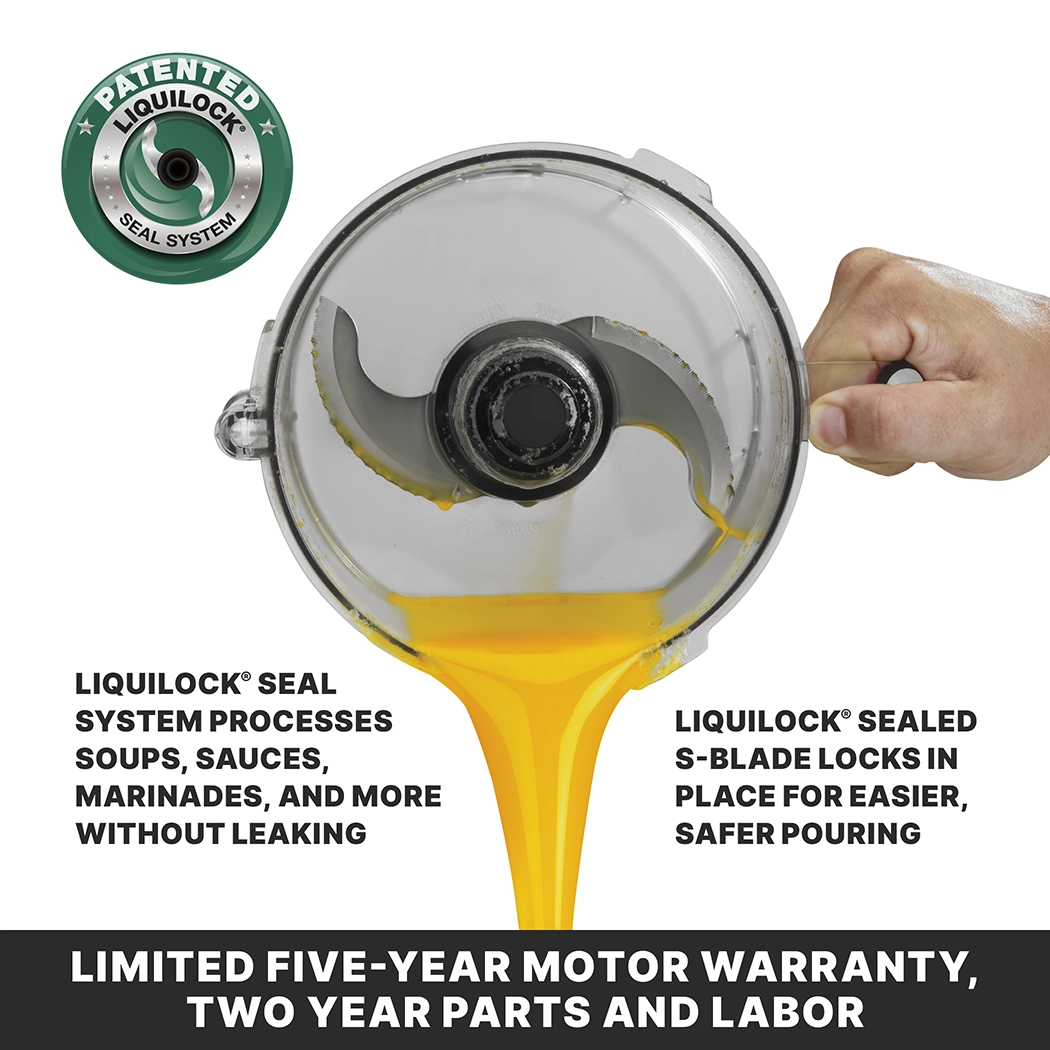 PATENTED
LIQUILOCK®
SEAL SYSTEM

LIQUILOCK® SEAL SYSTEM PROCESSES SOUPS, SAUCES, MARINADES, AND MORE WITHOUT LEAKING

LIQUILOCK® SEALED S-BLADE LOCKS IN PLACE FOR EASIER, SAFER POURING

LIMITED FIVE-YEAR MOTOR WARRANTY, TWO YEAR PARTS AND LABOR